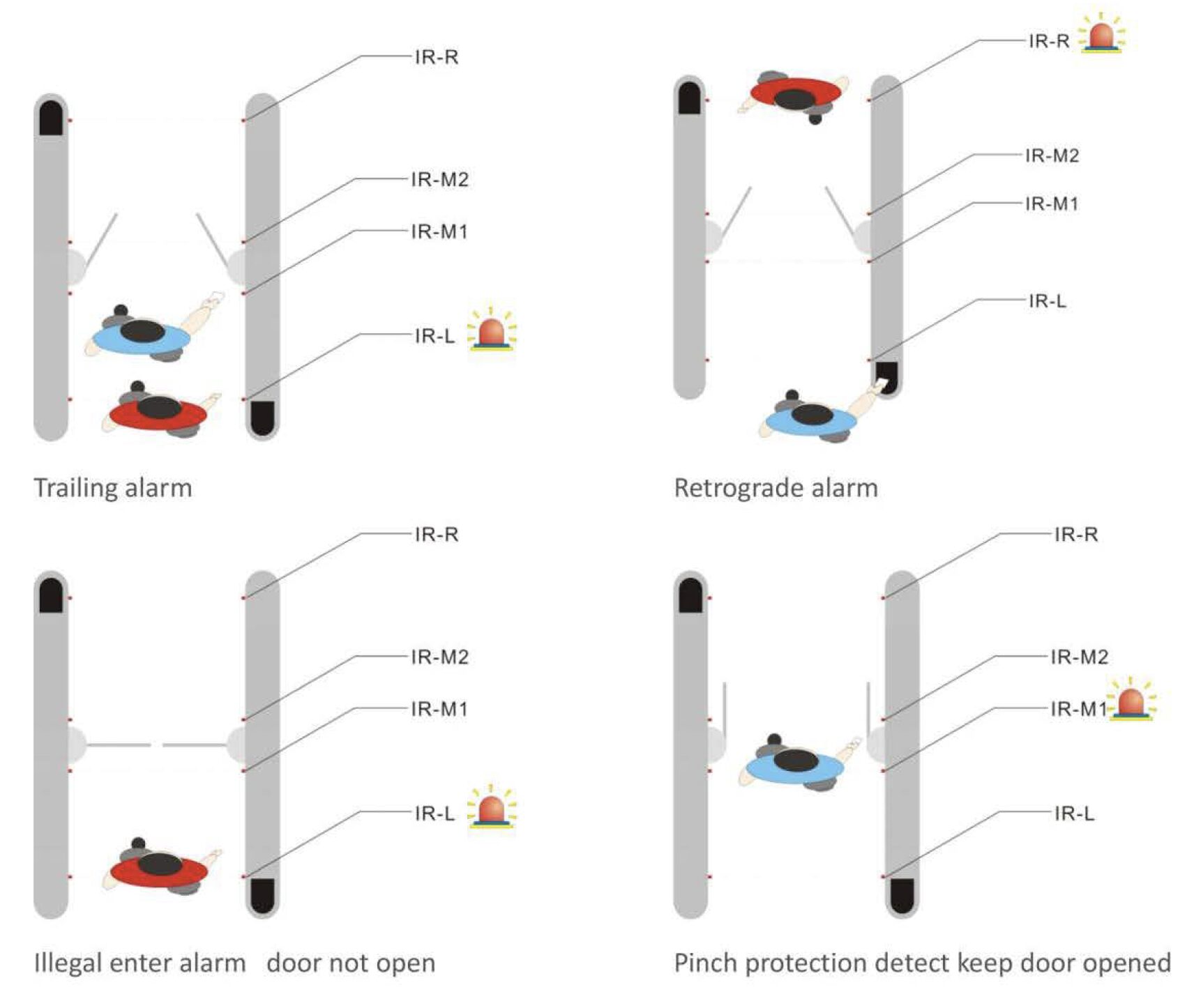 IR-R
IR-M2
IR-M1
IR-L

Trailing alarm

IR-R
IR-M2
IR-M1
IR-L

Retrograde alarm

IR-R
IR-M2
IR-M1
IR-L

Illegal enter alarm door not open

IR-R
IR-M2
IR-M1
IR-L

Pinch protection detect keep door opened